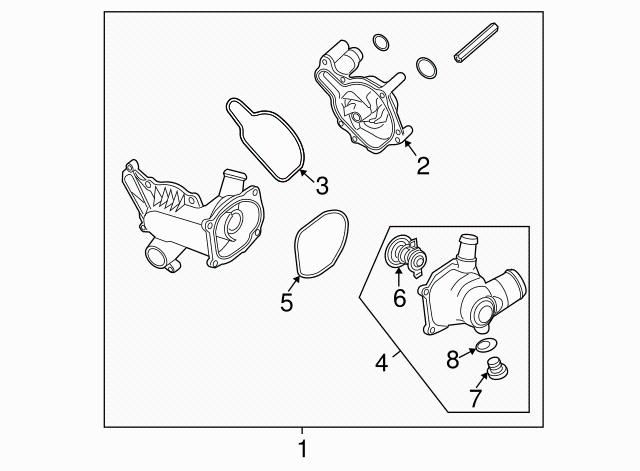 2
3
5
6
4
8
7
1